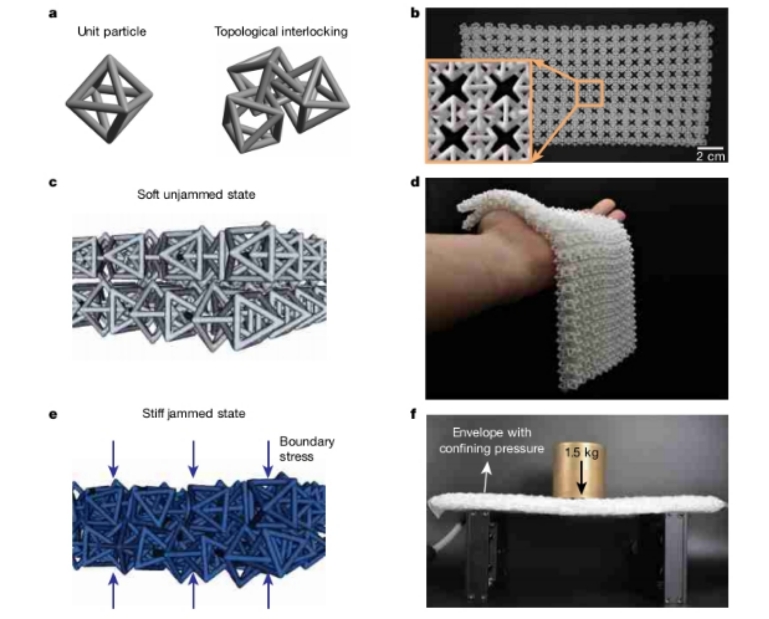 a

Unit particle

Topological interlocking

b

2 cm

c

Soft unjammed state

d

e

Stiff jammed state

Boundary stress

f

Envelope with confining pressure

1.5 kg