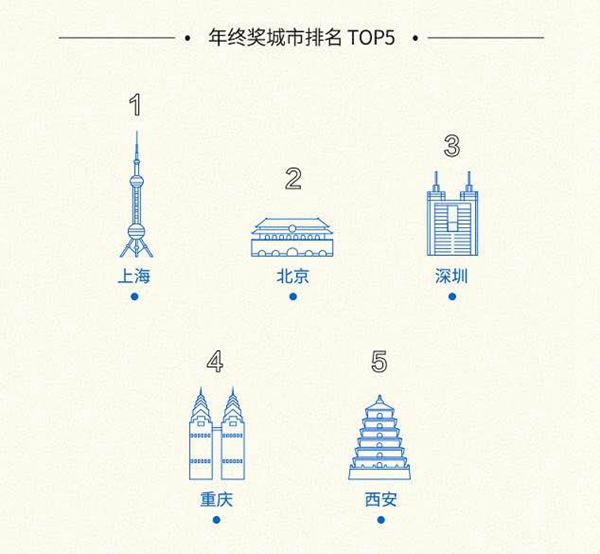 年终奖城市排名 TOP5

1
上海

2
北京

3
深圳

4
重庆

5
西安